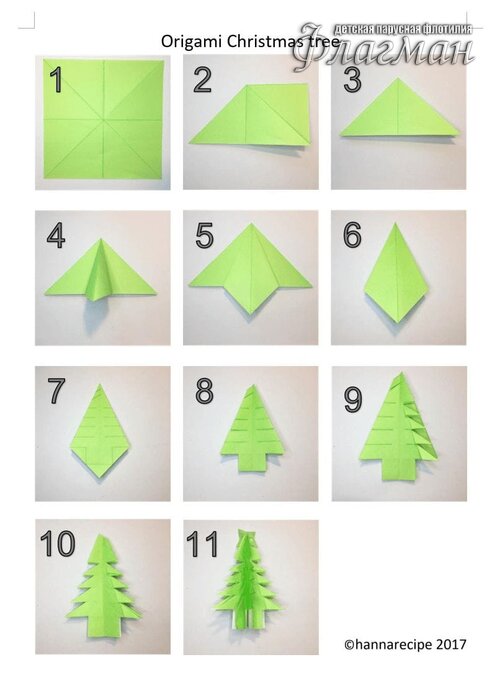 Origami Christmas tree

детская парусная флотилия
Флагман

1

2

3

4

5

6

7

8

9

10

11

©hannarecipe 2017